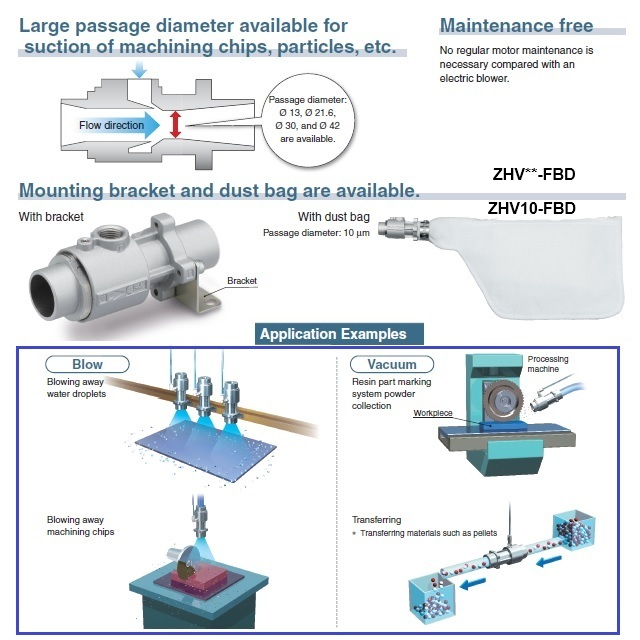 Large passage diameter available for suction of machining chips, particles, etc.

Flow direction

Passage diameter: Ø 13, Ø 21.6, Ø 30, and Ø 42 are available.

Maintenance free

No regular motor maintenance is necessary compared with an electric blower.

ZHV**-FBD

Mounting bracket and dust bag are available.

ZHV10-FBD

With bracket

Bracket

With dust bag
Passage diameter: 10 μm

Application Examples

Blow

Blowing away water droplets

Blowing away machining chips

Vacuum

Resin part marking system powder collection

Processing machine

Workpiece

Transferring
• Transferring materials such as pellets