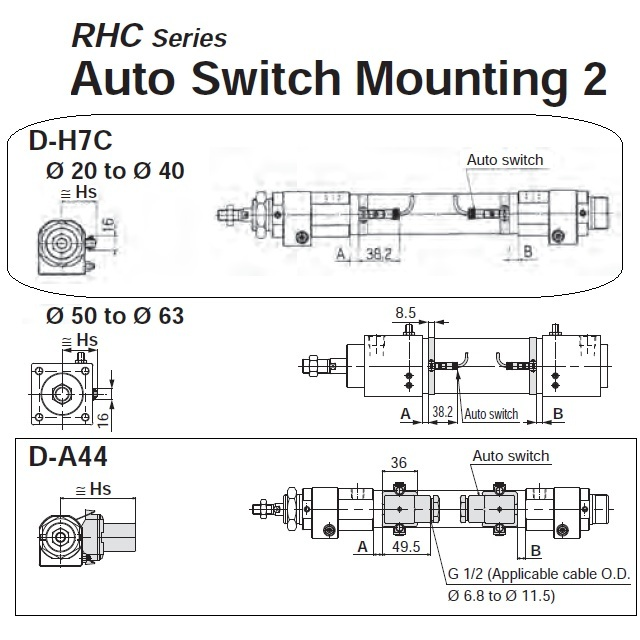 RHC Series
Auto Switch Mounting 2

D-H7C
Ø 20 to Ø 40

≅ Hs
16

Auto switch
A 38.2
B

Ø 50 to Ø 63

≅ Hs
16

8.5
A 38.2 Auto switch B

D-A44

≅ Hs

36
Auto switch
A 49.5
B
G 1/2 (Applicable cable O.D. Ø 6.8 to Ø 11.5)