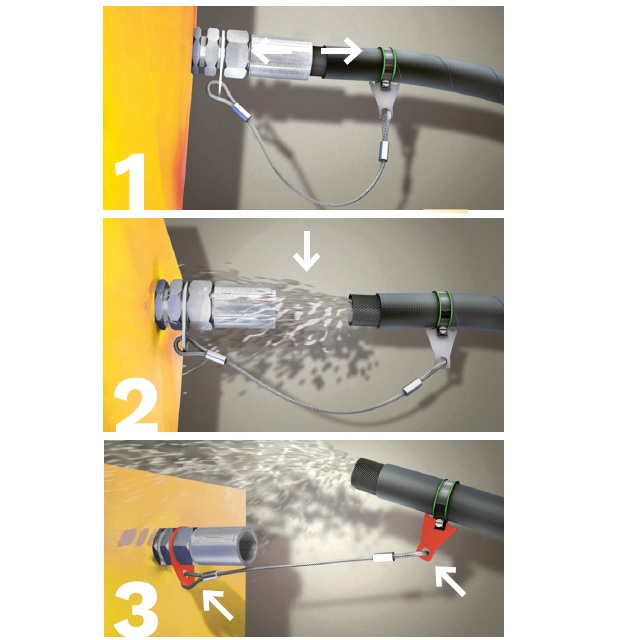 1

2

3