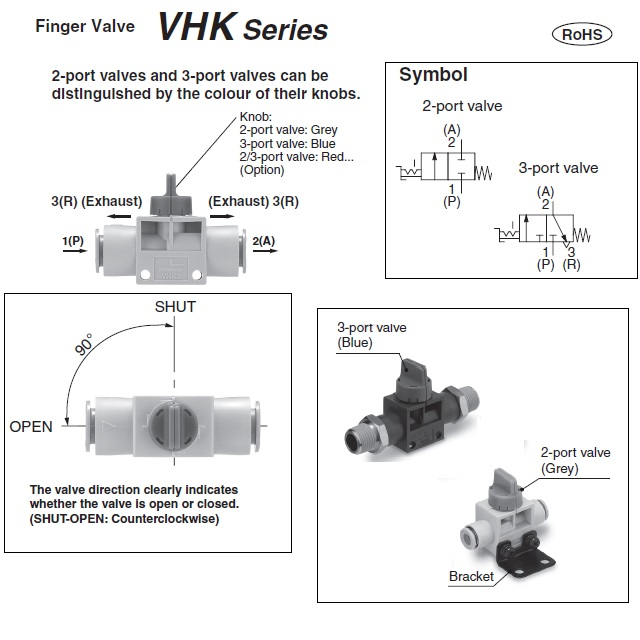 Finger Valve VHK Series

RoHS

2-port valves and 3-port valves can be distinguished by the colour of their knobs.

Knob:
2-port valve: Grey
3-port valve: Blue
2/3-port valve: Red...
(Option)

3(R) (Exhaust)

(Exhaust) 3(R)

1(P)

2(A)

VHK3

Symbol

2-port valve

(A)
2

1
(P)

3-port valve

(A)
2

1
(P)

3
(R)

SHUT

90°

OPEN

The valve direction clearly indicates whether the valve is open or closed.
(SHUT-OPEN: Counterclockwise)

3-port valve
(Blue)

2-port valve
(Grey)

Bracket