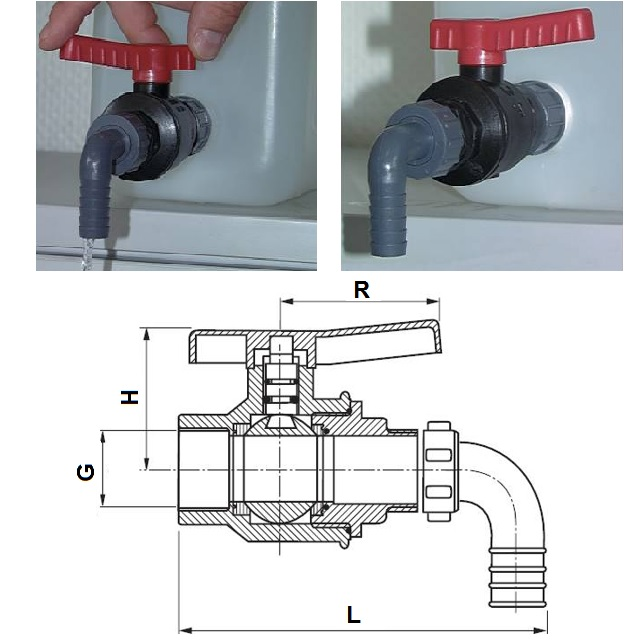 R
H
G
L