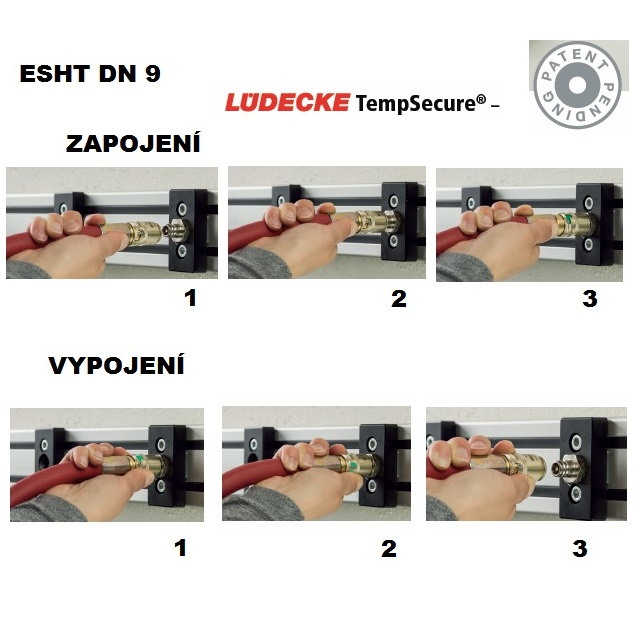 ESHT DN 9

LÜDECKE TempSecure® –

PATENT PENDING

ZAPOJENÍ

1

2

3

VYPOJENÍ

1

2

3