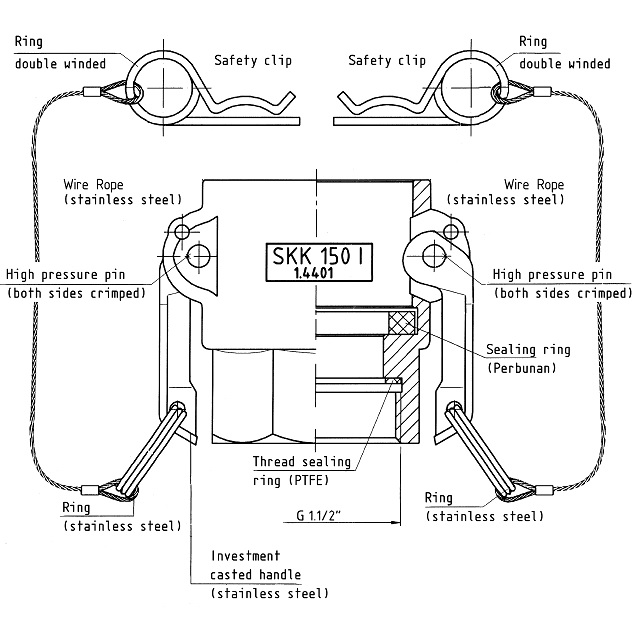 Ring
double winded

Safety clip

Safety clip

Ring
double winded

Wire Rope
(stainless steel)

Wire Rope
(stainless steel)

SKK 150 I
1.4401

High pressure pin
(both sides crimped)

High pressure pin
(both sides crimped)

Sealing ring
(Perbunan)

Thread sealing
ring (PTFE)

G 1.1/2"

Ring
(stainless steel)

Ring
(stainless steel)

Investment
casted handle
(stainless steel)