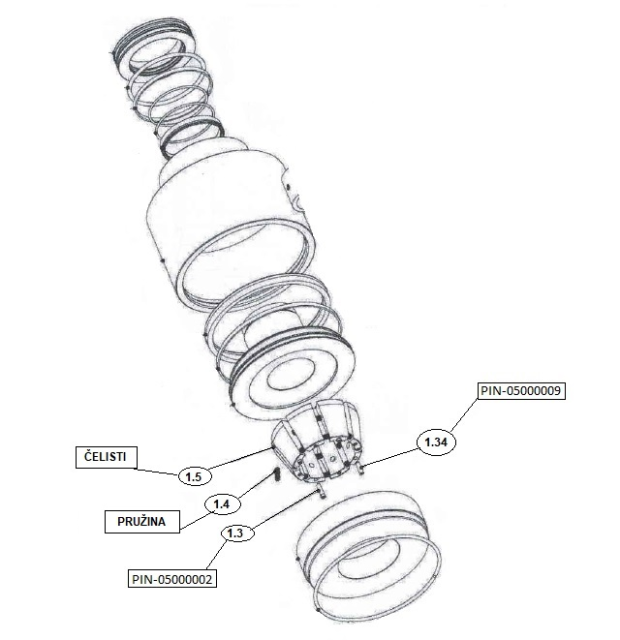 PIN-05000009

1.34

ČELISTI

1.5

1.4

PRUŽINA

1.3

PIN-05000002