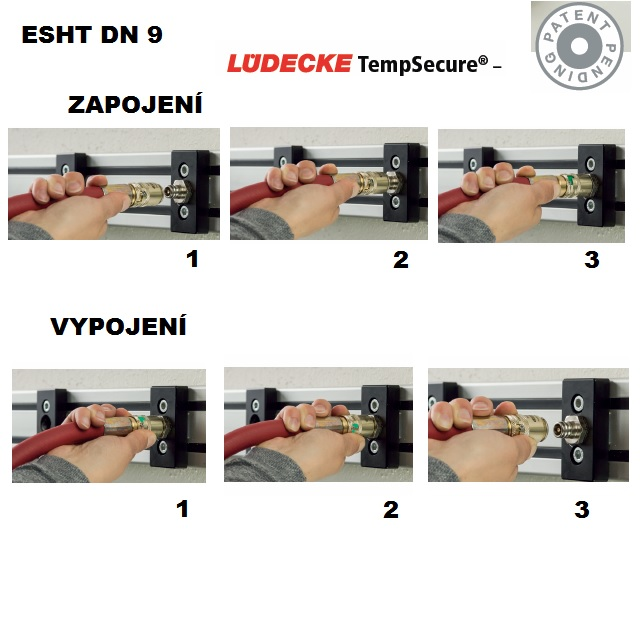 ESHT DN 9

LÜDECKE TempSecure® –

PATENT PENDING

ZAPOJENÍ

1

2

3

VYPOJENÍ

1

2

3