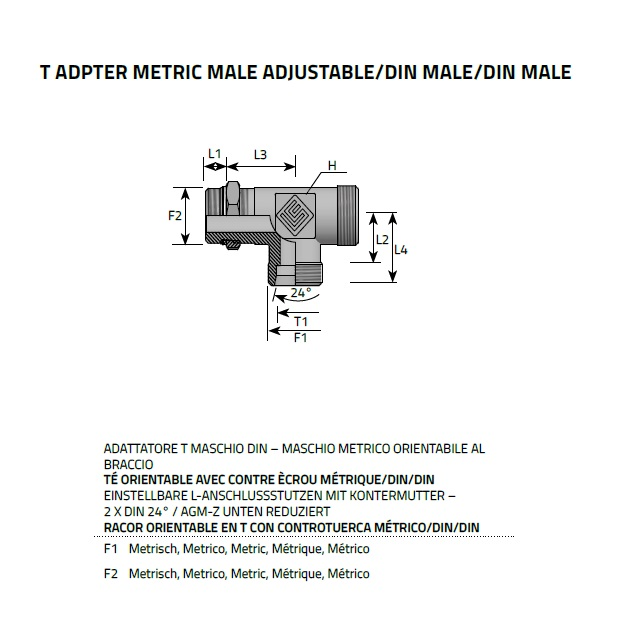 T ADPTER METRIC MALE ADJUSTABLE/DIN MALE/DIN MALE

L1 L3 H F2 L2 L4 24° T1 F1

ADATTATORE T MASCHIO DIN – MASCHIO METRICO ORIENTABILE AL BRACCIO
TÉ ORIENTABLE AVEC CONTRE ÈCROU MÉTRIQUE/DIN/DIN
EINSTELLBARE L-ANSCHLUSSSTUTZEN MIT KONTERMUTTER – 2 X DIN 24° / AGM-Z UNTEN REDUZIERT
RACOR ORIENTABLE EN T CON CONTROTUERCA MÉTRICO/DIN/DIN

F1 Metrisch, Metrico, Metric, Métrique, Métrico

F2 Metrisch, Metrico, Metric, Métrique, Métrico