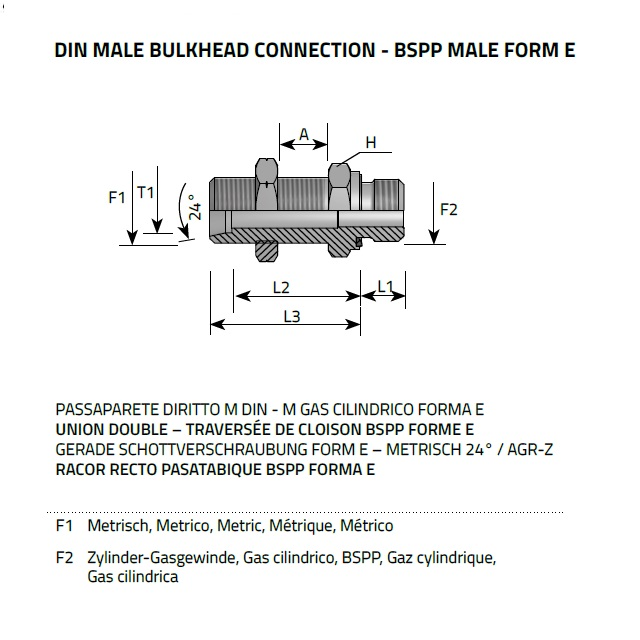 DIN MALE BULKHEAD CONNECTION - BSPP MALE FORM E

A
H
F1
T1
24°
F2
L2
L1
L3

PASSAPARETE DIRITTO M DIN - M GAS CILINDRICO FORMA E
UNION DOUBLE – TRAVERSÉE DE CLOISON BSPP FORME E
GERADE SCHOTTVERSCHRAUBUNG FORM E – METRISCH 24° / AGR-Z
RACOR RECTO PASATABIQUE BSPP FORMA E

F1 Metrisch, Metrico, Metric, Métrique, Métrico

F2 Zylinder-Gasgewinde, Gas cilindrico, BSPP, Gaz cylindrique, Gas cilindrica