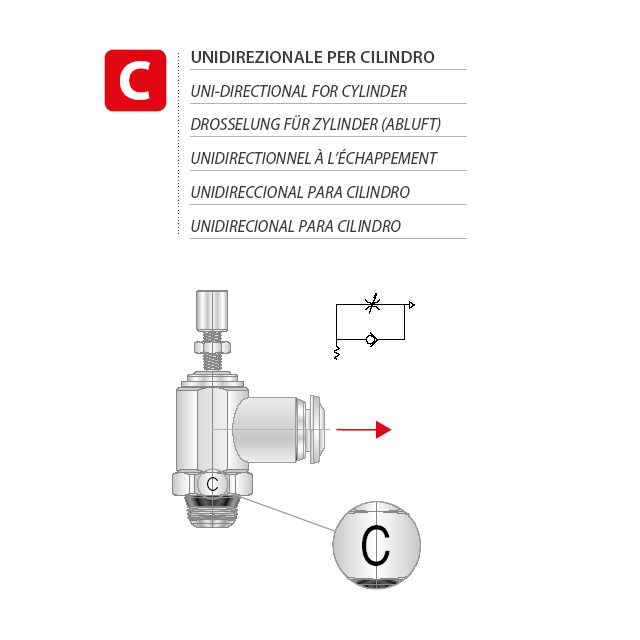 C

UNIDIREZIONALE PER CILINDRO

UNI-DIRECTIONAL FOR CYLINDER

DROSSELUNG FÜR ZYLINDER (ABLUFT)

UNIDIRECTIONNEL À L'ÉCHAPPEMENT

UNIDIRECCIONAL PARA CILINDRO

UNIDIRECIONAL PARA CILINDRO

C

C