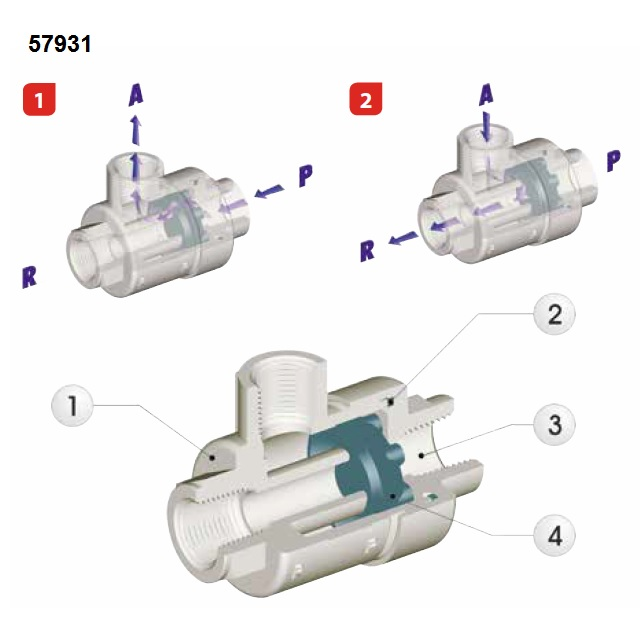 57931

1

A

P

R

2

A

P

R

2

1

3

4